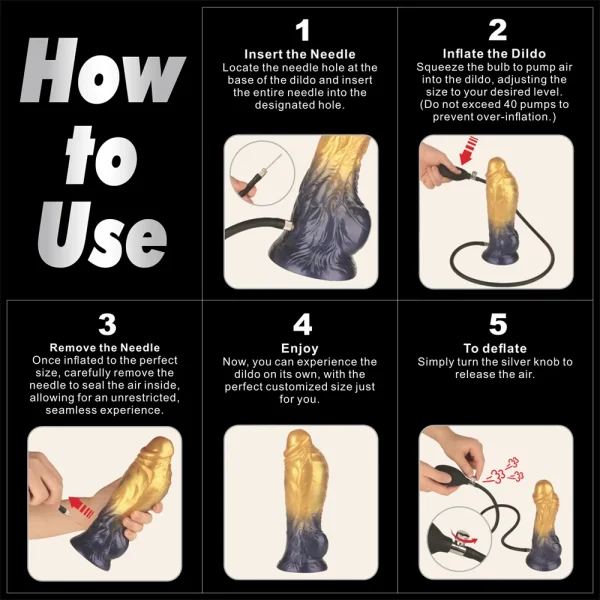 How to Use

1
Insert the Needle
Locate the needle hole at the base of the dildo and insert the entire needle into the designated hole.

2
Inflate the Dildo
Squeeze the bulb to pump air into the dildo, adjusting the size to your desired level. (Do not exceed 40 pumps to prevent over-inflation.)

3
Remove the Needle
Once inflated to the perfect size, carefully remove the needle to seal the air inside, allowing for an unrestricted, seamless experience.

4
Enjoy
Now, you can experience the dildo on its own, with the perfect customized size just for you.

5
To deflate
Simply turn the silver knob to release the air.